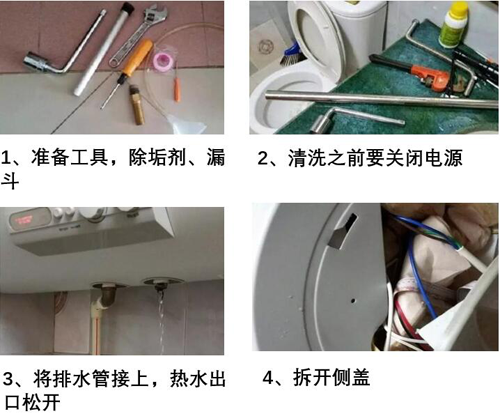 1、准备工具，除垢剂、漏斗

2、清洗之前要关闭电源

3、将排水管接上，热水出口松开

4、拆开侧盖